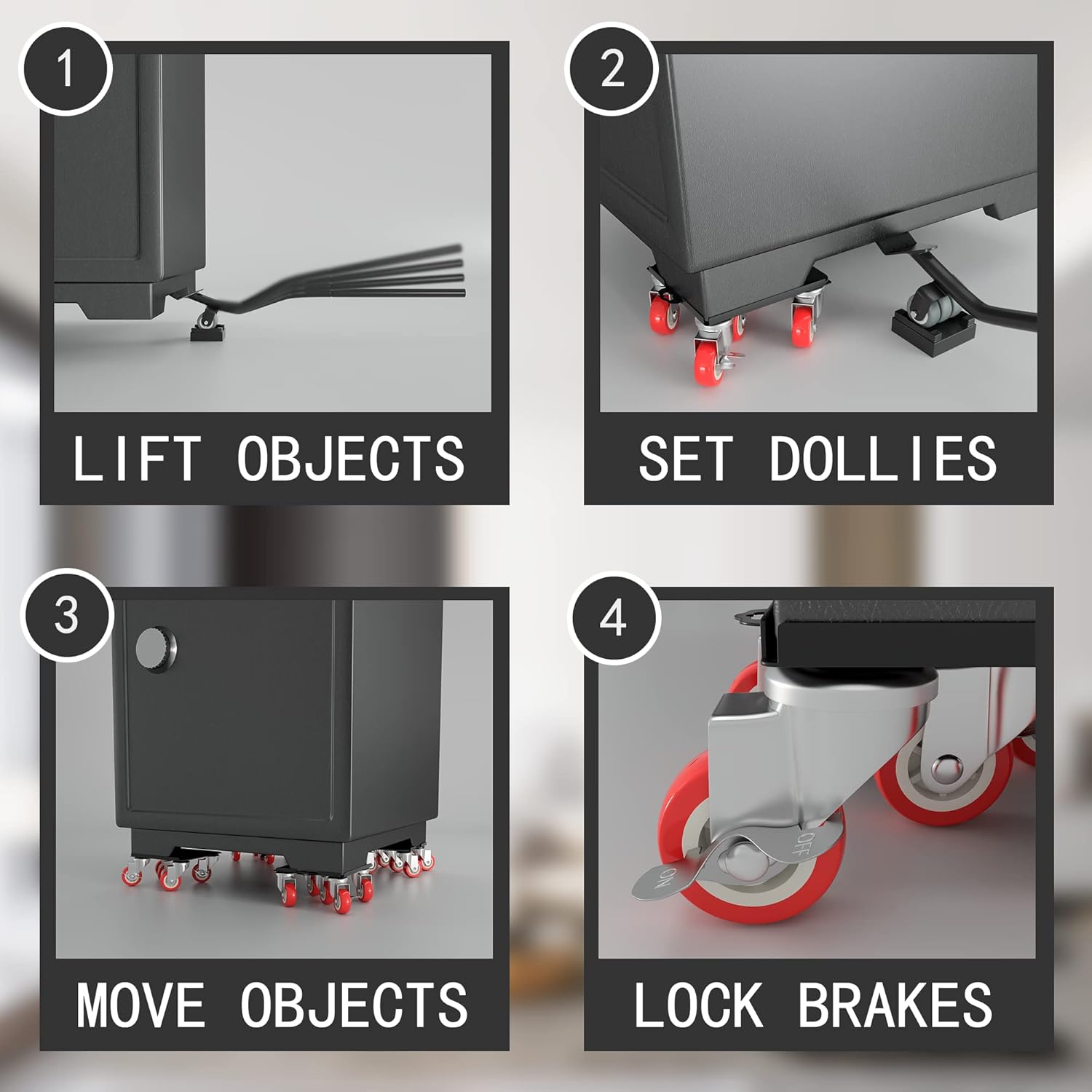 1

LIFT OBJECTS

2

SET DOLLIES

3

MOVE OBJECTS

4

OFF

ON

LOCK BRAKES